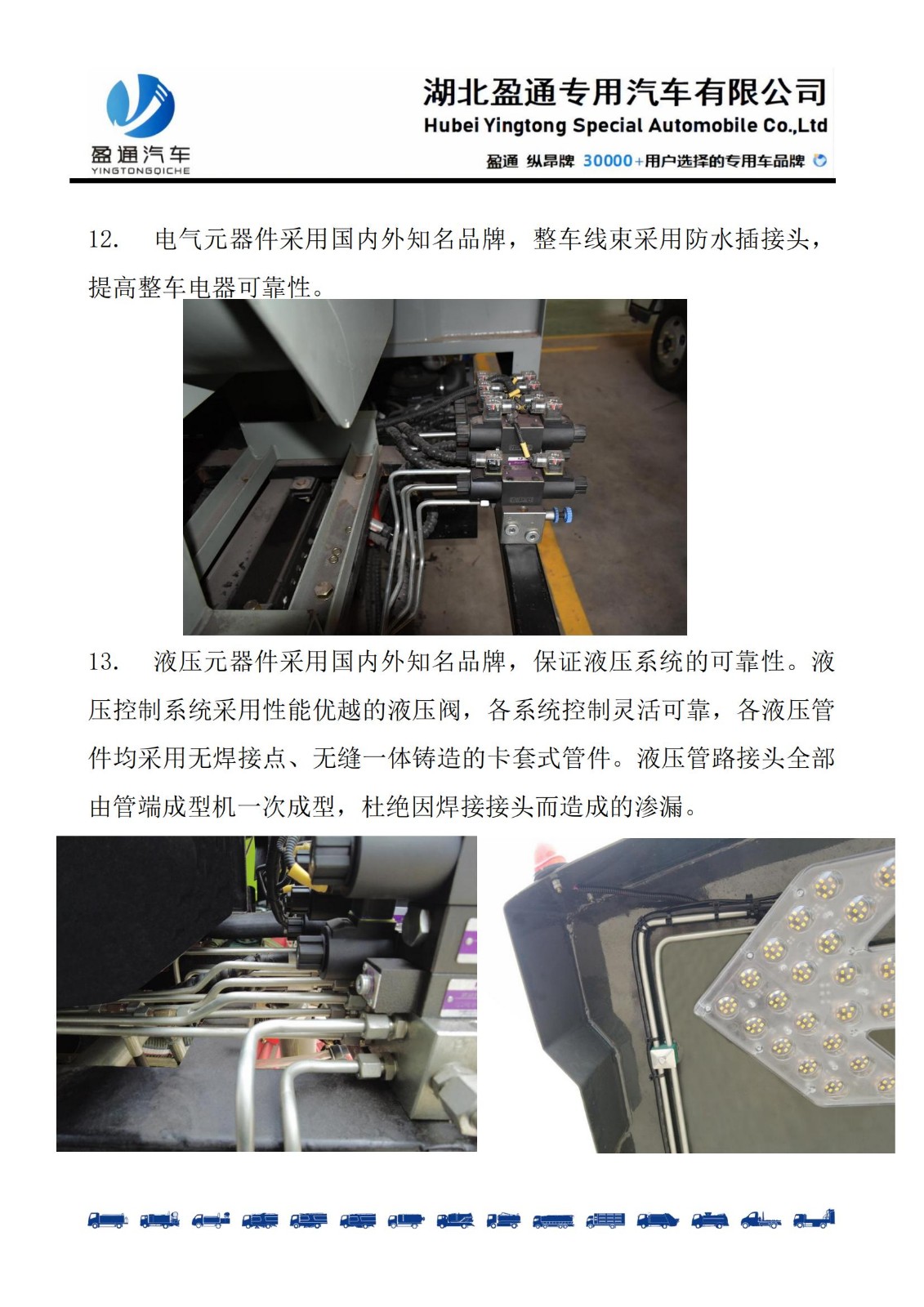 盈通汽车
YINGTONGQICHE

湖北盈通专用汽车有限公司
Hubei Yingtong Special Automobile Co.,Ltd
盈通 纵昂牌 30000+用户选择的专用车品牌

12. 电气元器件采用国内外知名品牌，整车线束采用防水插接头，提高整车电器可靠性。

13. 液压元器件采用国内外知名品牌，保证液压系统的可靠性。液压控制系统采用性能优越的液压阀，各系统控制灵活可靠，各液压管件均采用无焊接点、无缝一体铸造的卡套式管件。液压管路接头全部由管端成型机一次成型，杜绝因焊接接头而造成的渗漏。